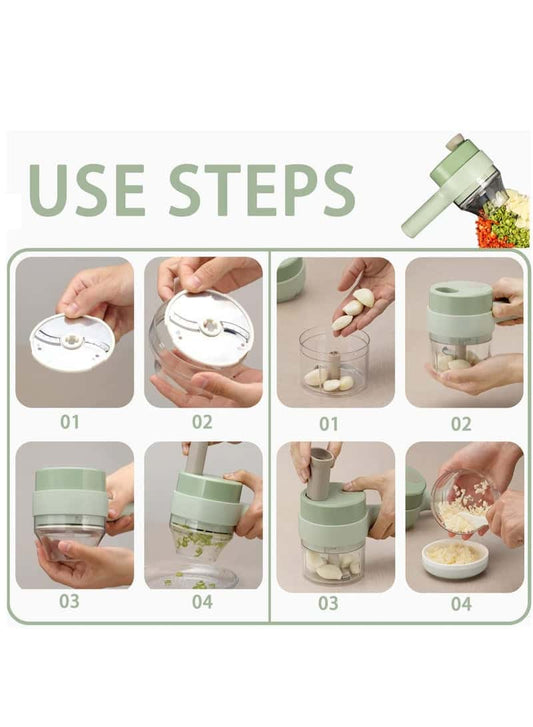 USE STEPS

01
02
03
04

01
02
03
04